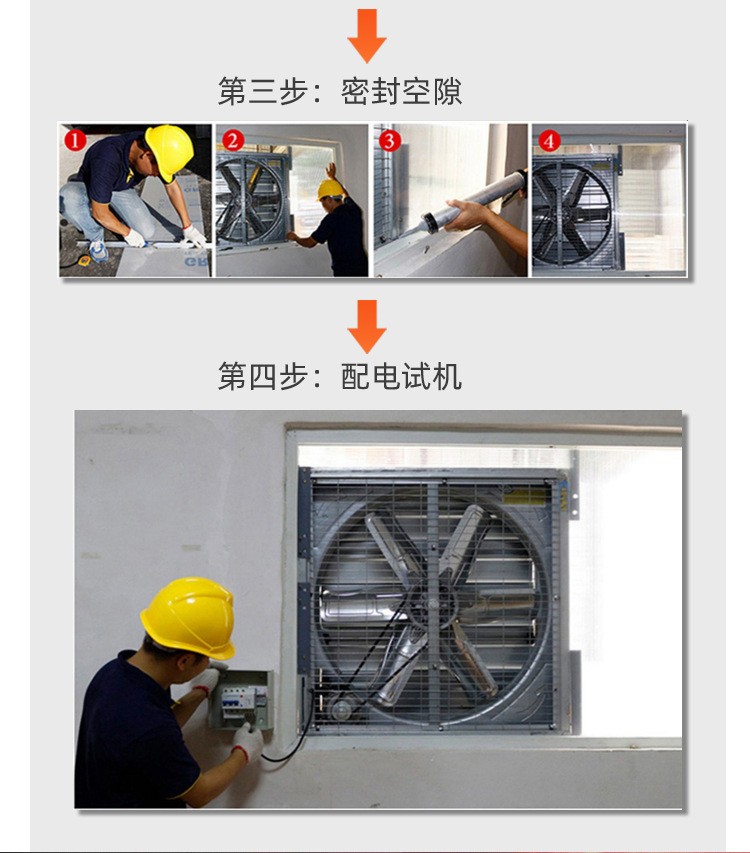 第三步：密封空隙

1
2
3
4

第四步：配电试机